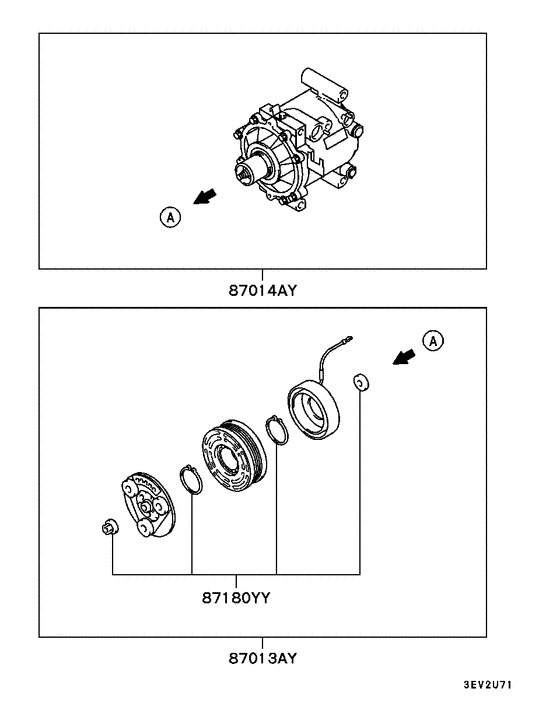 A

87014AY

A

87180YY

87013AY

3EV2U71