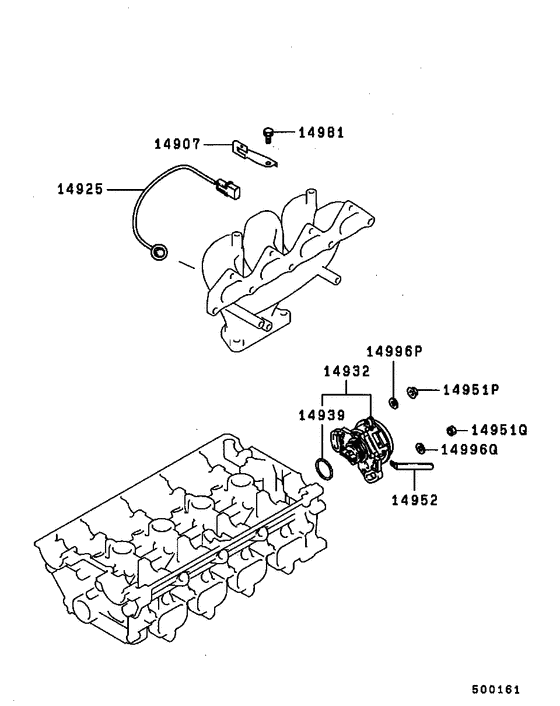 14981
14907
14925
14996P
14932
14951P
14939
14951Q
14996Q
14952
500161