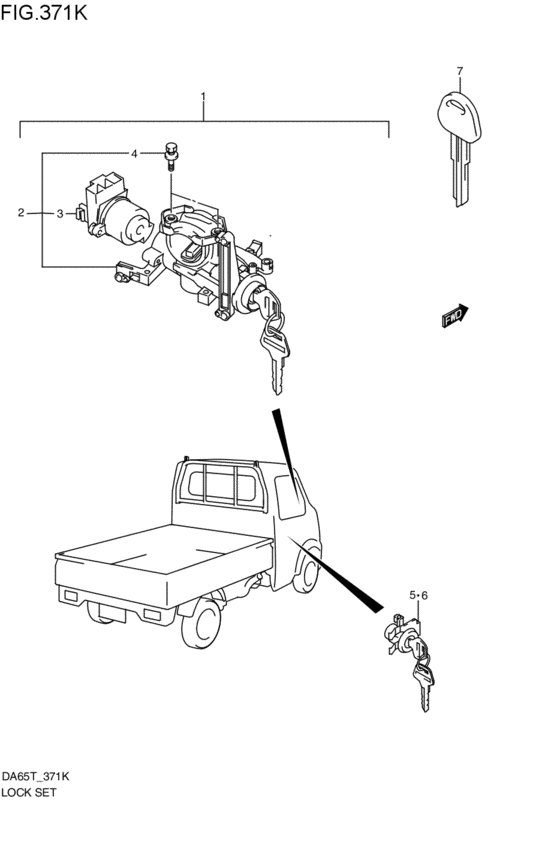 FIG.371K

1

7

4

2

3

FWD

5•6

DA65T_371K
LOCK SET