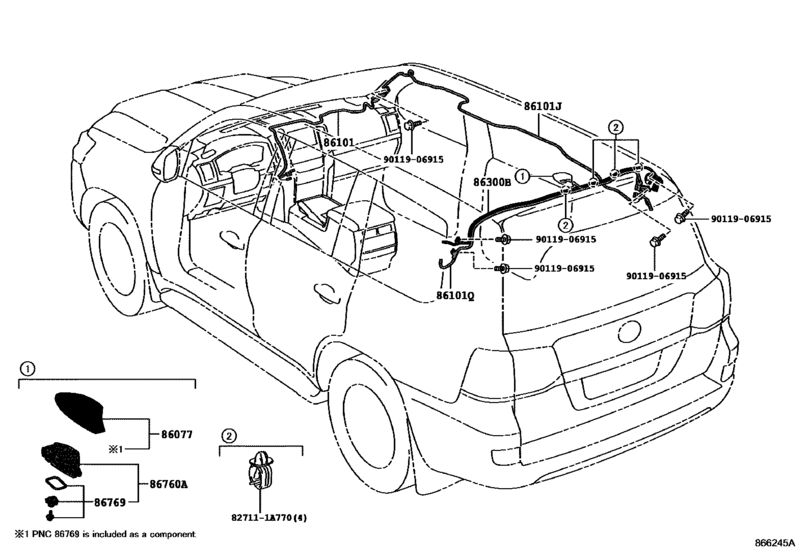 86101J
2
86101
90119-06915
1
86300B
2
90119-06915
90119-06915
90119-06915
90119-06915
86101Q
1
86077
※1
86760A
86769
2
82711-1A770(4)
※1 PNC 86769 is included as a component.
866245A