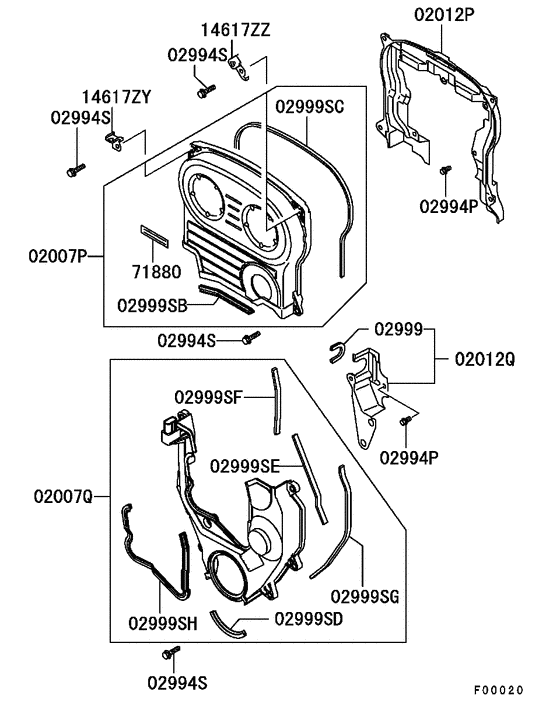 14617ZZ
02994S
02012P
14617ZY
02994S
02999SC
02994P
02007P
71880
02999SB
02994S
02999
02012Q
02999SF
02994P
02999SE
02007Q
02999SG
02999SH
02999SD
02994S
F00020