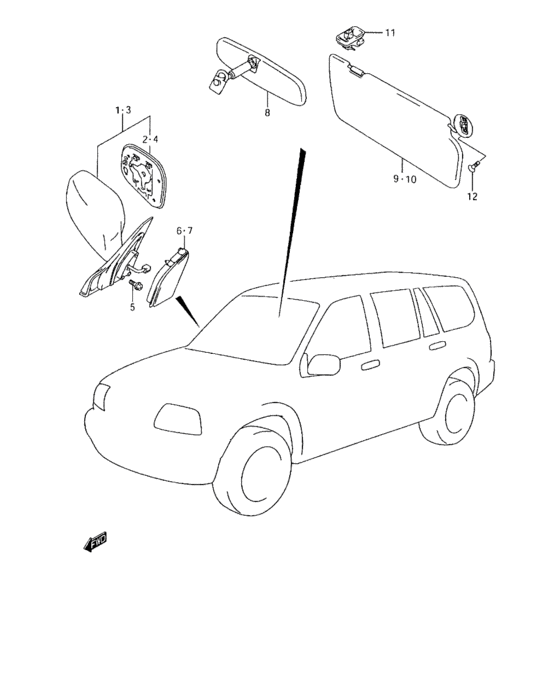 11

8

1·3

2·4

9·10

12

6·7

5

FWD