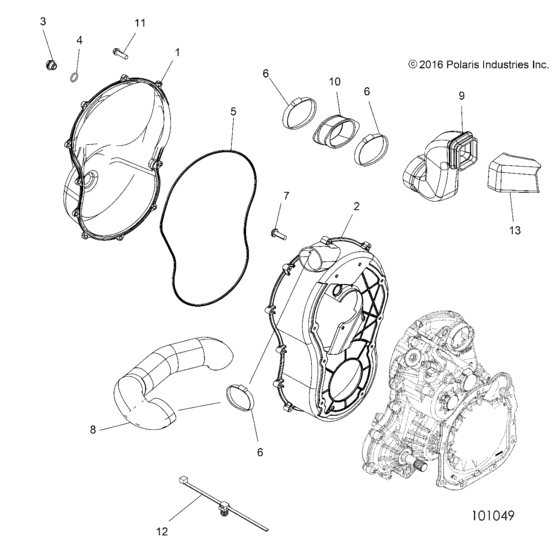 3

4

11

1

© 2016 Polaris Industries Inc.

6

10

6

9

5

7

2

13

8

6

12

101049