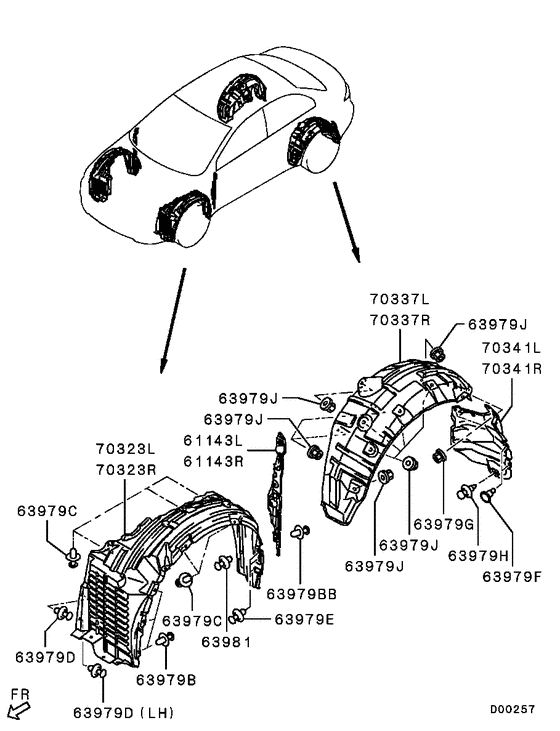 70337L
70337R
63979J
70341L
70341R
63979J
63979J
61143L
61143R
70323L
70323R
63979C
63979G
63979J
63979H
63979J
63979F
63979BB
63979C
63979E
63981
63979D
63979B
63979D (LH)
FR
D00257