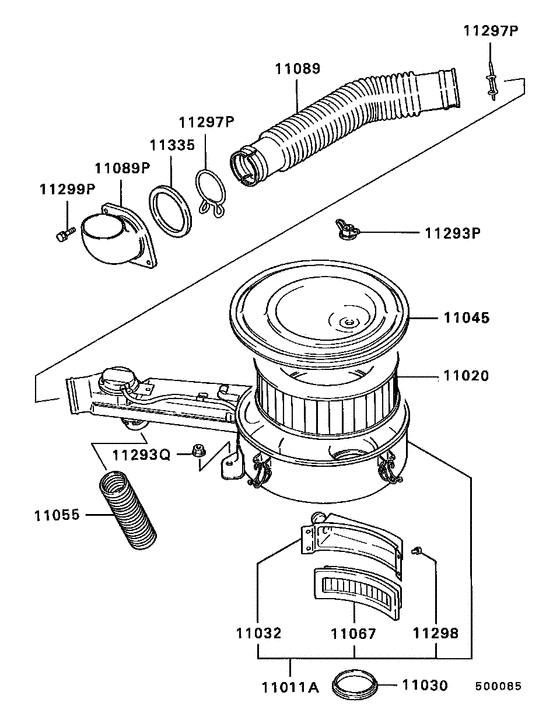 11297P
11089
11297P
11335
11089P
11299P
11293P
11045
11020
11293Q
11055
11032
11067
11298
11011A
11030
500085