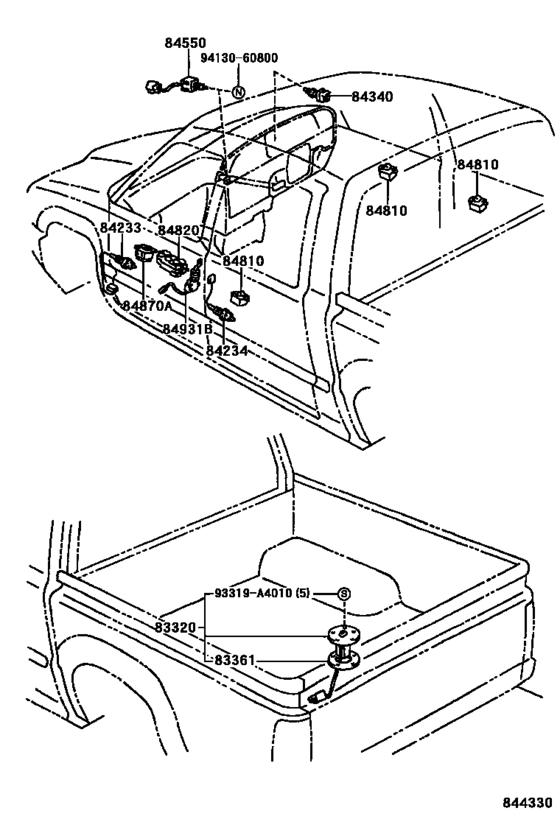 84550
94130-60800
N
84340
84810
84810
84233
84820
84810
84870A
84931B
84234
93319-A4010 (5)
S
83320
83361
844330