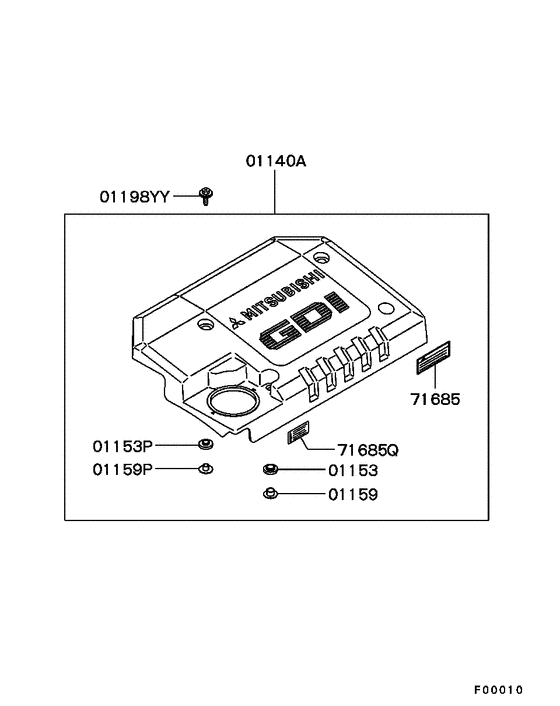 01140A

01198YY

MITSUBISHI

GDI

71685

01153P

71685Q

01159P

01153

01159

F00010