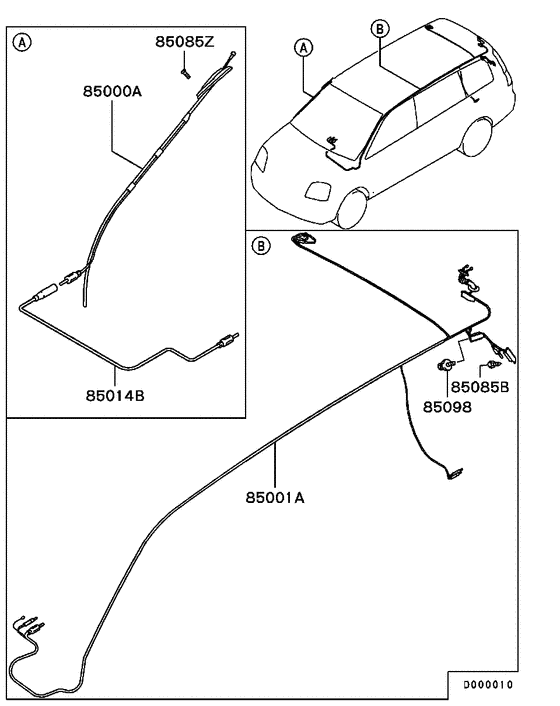 A
85085Z
85000A
85014B
A
B
B
85085B
85098
85001A
D000010