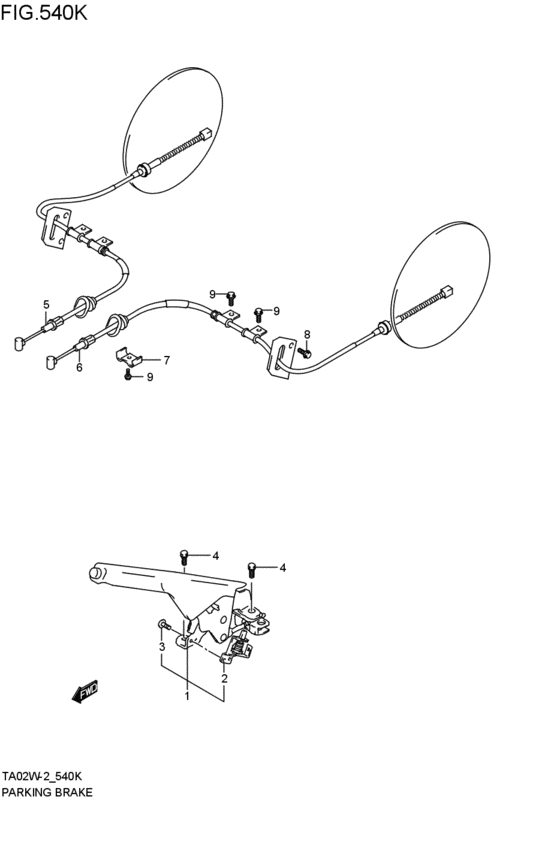 FIG.540K

5
6
7
9
9
9
8

4
4
3
1
2
FWD

TA02W-2_540K
PARKING BRAKE