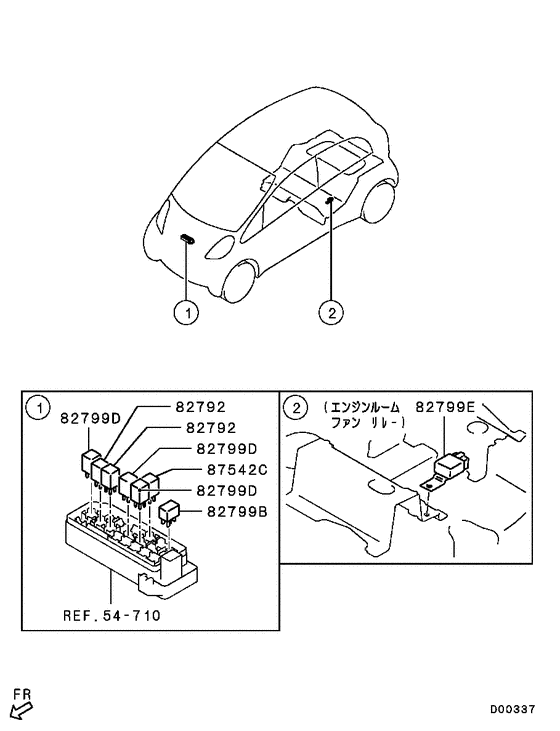 1

2

1
82799D
82792
82792
82799D
87542C
82799D
82799B
REF.54-710

2
(エンジンルーム
ファン リレー)
82799E

FR

D00337