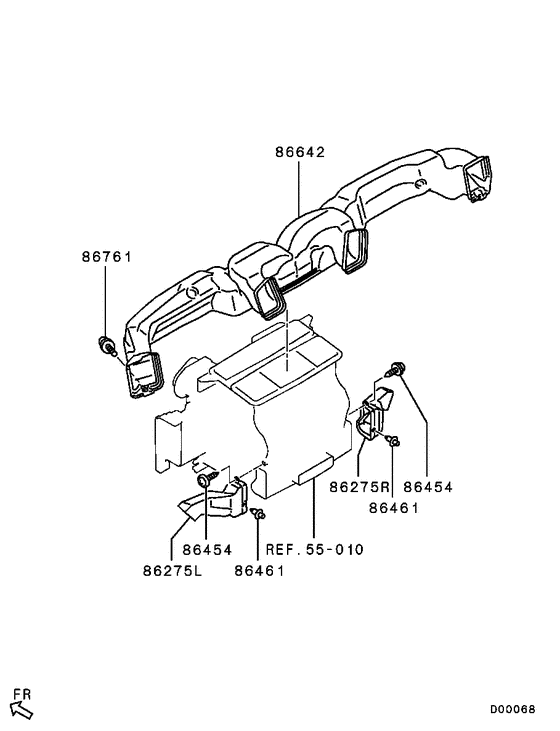 86642

86761

86275R 86454

86461

86454 REF.55-010

86275L 86461

FR

D00068