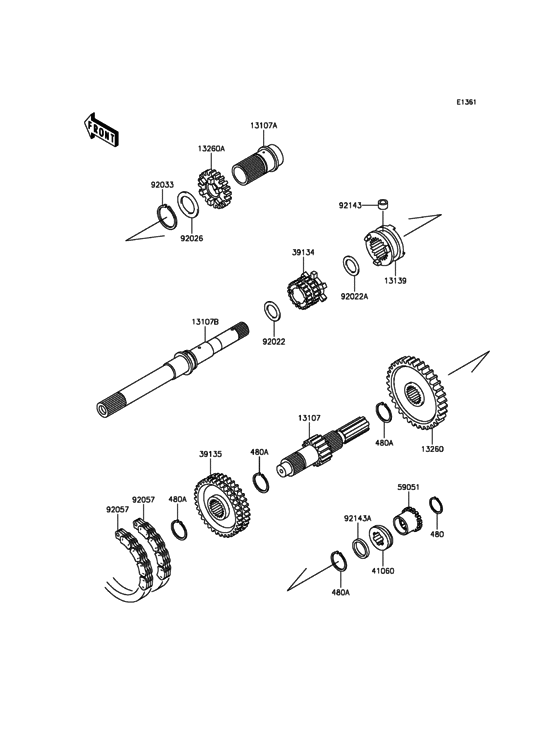 E1361

FRONT

13107A

13260A

92033

92026

92143

13139

39134

92022A

92022

13107B

13107

480A

13260

39135

480A

92057

92057

480A

59051

92143A

480

41060

480A