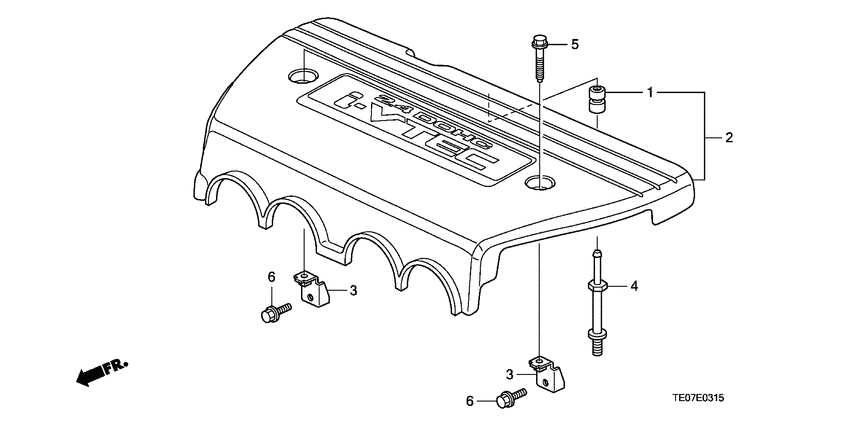 2.4 DOHC
i-VTEC
5
1
2
4
6
3
3
6
FR.
TE07E0315