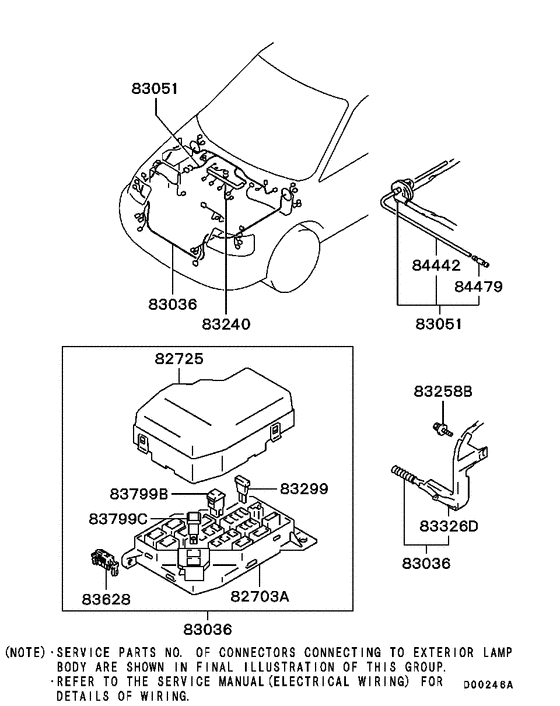 83051

83036

83240

84442

84479

83051

82725

83258B

83799B

83299

83799C

83326D

83036

83628

82703A

83036

(NOTE)·SERVICE PARTS NO. OF CONNECTORS CONNECTING TO EXTERIOR LAMP BODY ARE SHOWN IN FINAL ILLUSTRATION OF THIS GROUP.
·REFER TO THE SERVICE MANUAL(ELECTRICAL WIRING) FOR DETAILS OF WIRING.

D00246A