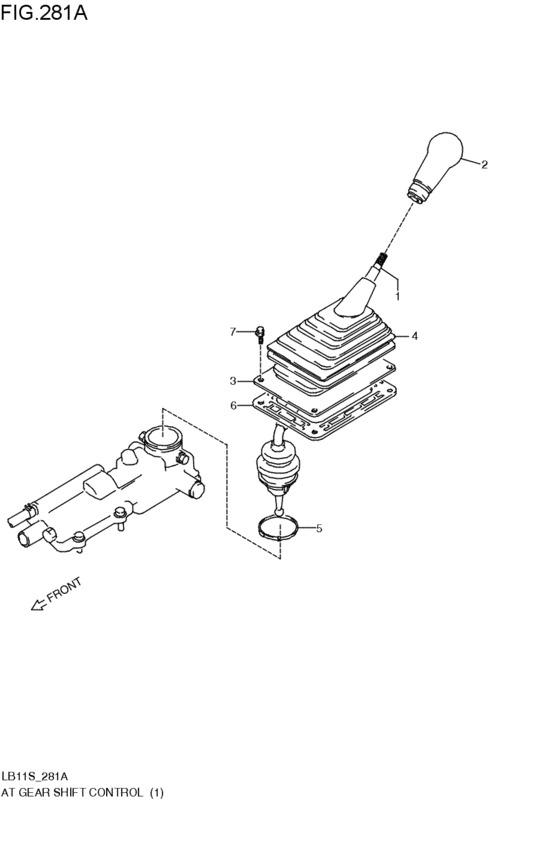 FIG.281A

2

1

7

4

3

6

5

FRONT

LB11S_281A
AT GEAR SHIFT CONTROL (1)