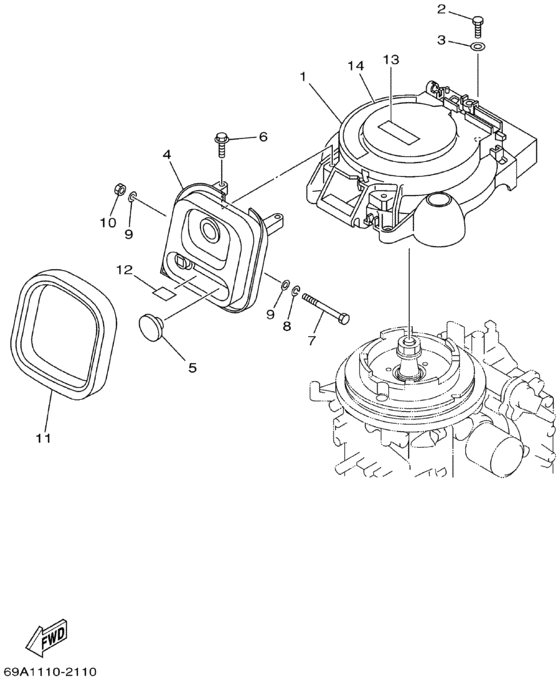 2
3
14
13
1
6
4
10
9
12
9
8
7
5
11
FWD
69A1110-2110