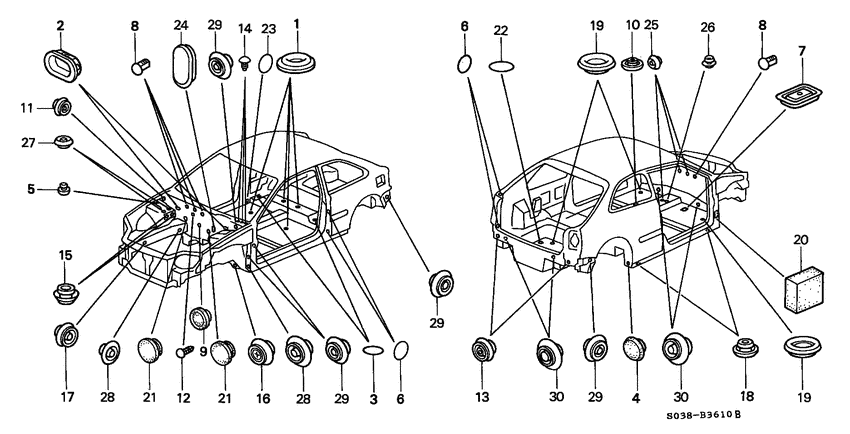 2
8
24
29
14
23
1
11
27
5
15
17
28
21
12
9
21
16
28
29
3
6
29
6
22
19
10
25
26
8
7
20
13
30
29
4
30
18
19
S038-B3610B