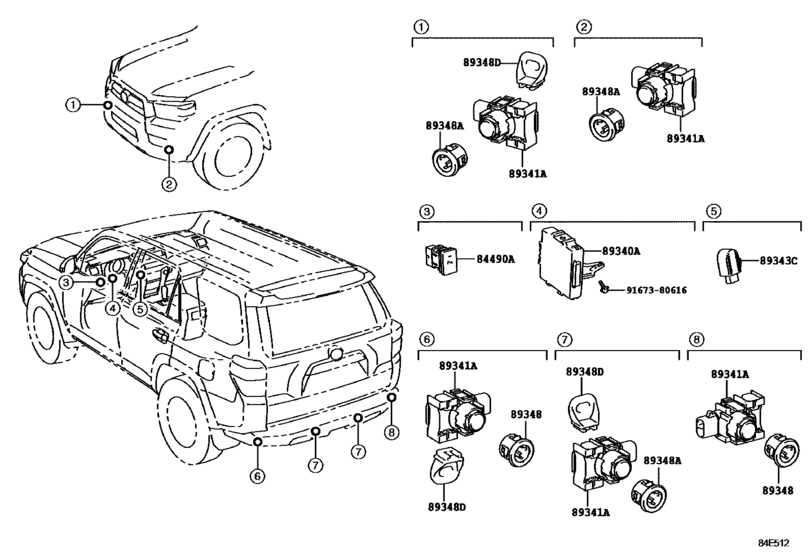 1
2
3
4
5
6
7
7
8

1
89348D
89348A
89341A

2
89348A
89341A

3
84490A

4
89340A
91673-80616

5
89343C

6
89341A
89348
89348D

7
89348D
89348A
89341A

8
89341A
89348

84E512