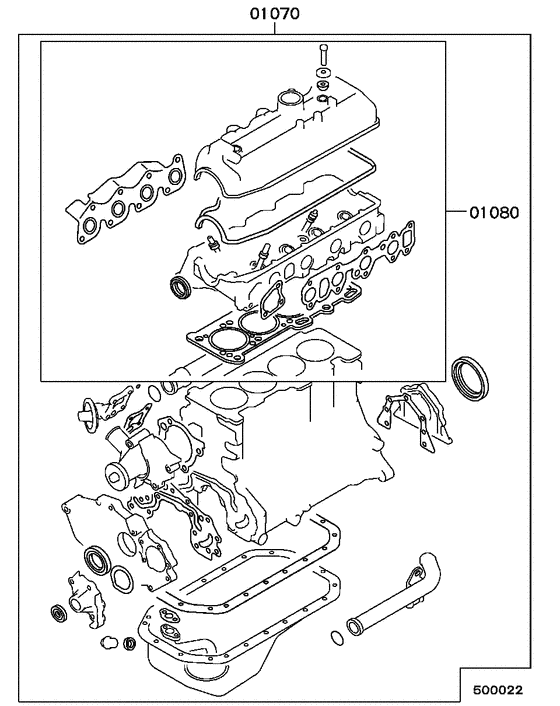 01070

01080

500022