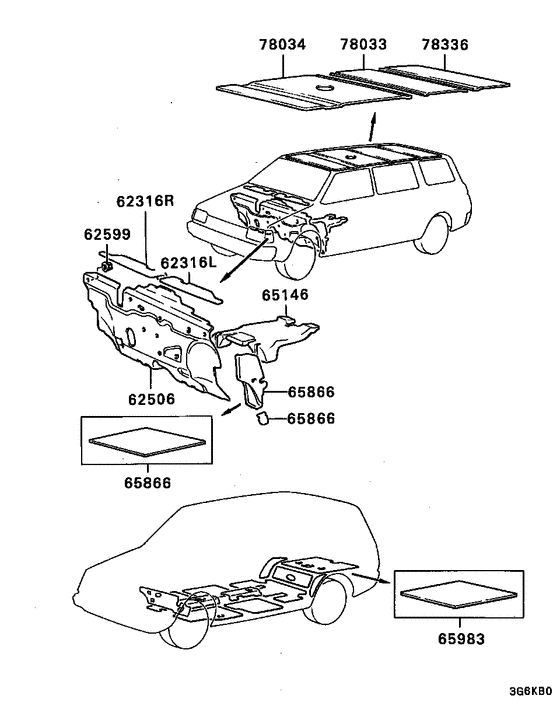 78034
78033
78336
62316R
62599
62316L
65146
62506
65866
65866
65866
65983
3G6KB0