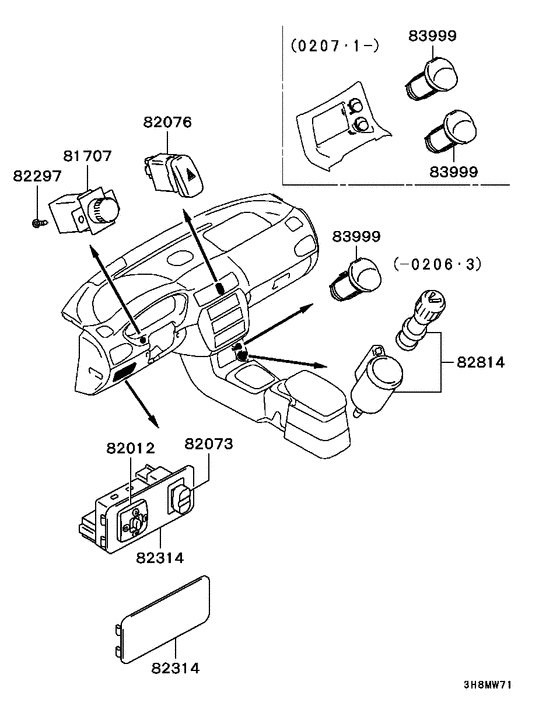 (0207·1-)
83999
83999
82076
81707
82297
83999
(-0206·3)
82814
82012
82073
82314
82314
3H8MW71