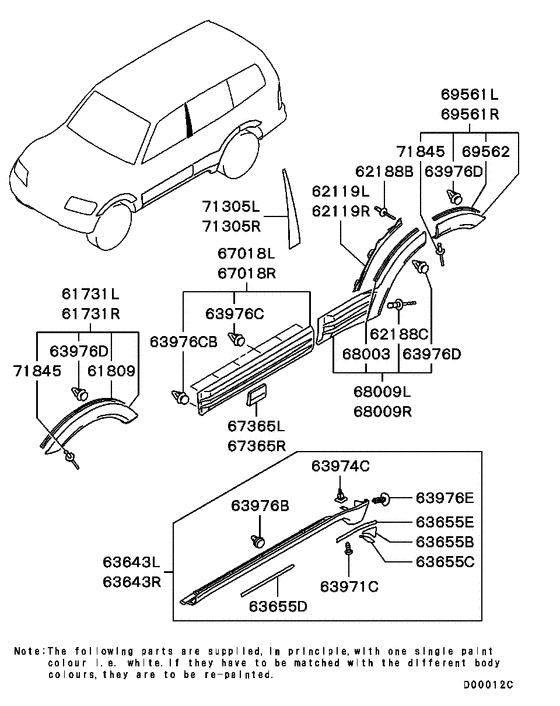 69561L
69561R
71845
69562
62188B
63976D
62119L
62119R
71305L
71305R
67018L
67018R
61731L
61731R
63976C
63976CB
63976D
71845
61809
62188C
68003
63976D
68009L
68009R
67365L
67365R
63974C
63976E
63976B
63655E
63655B
63655C
63643L
63643R
63971C
63655D

Note:The following parts are supplied, in principle, with one single paint colour i.e. white. If they have to be matched with the different body colours, they are to be re-painted.

D00012C