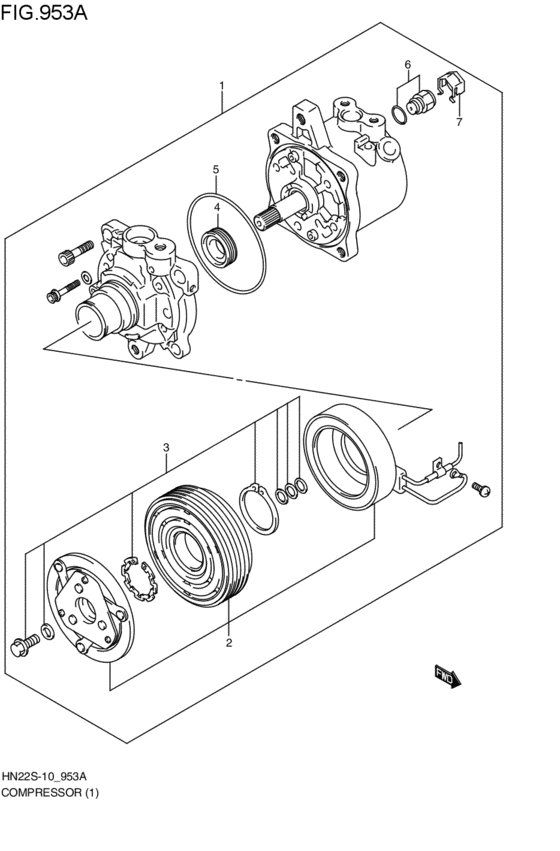 FIG.953A

1

6

7

5

4

3

2

FWD

HN22S-10_953A
COMPRESSOR (1)