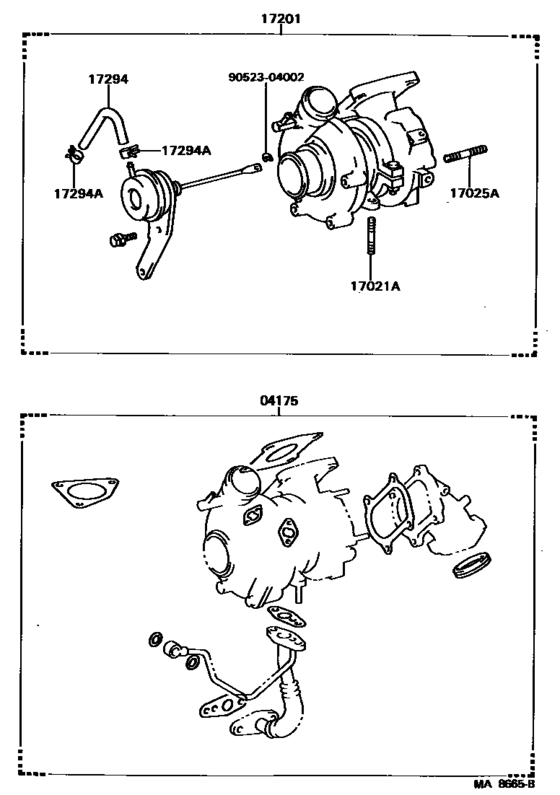 17201

17294

90523-04002

17294A

17294A

17025A

17021A

04175

MA 8665-B