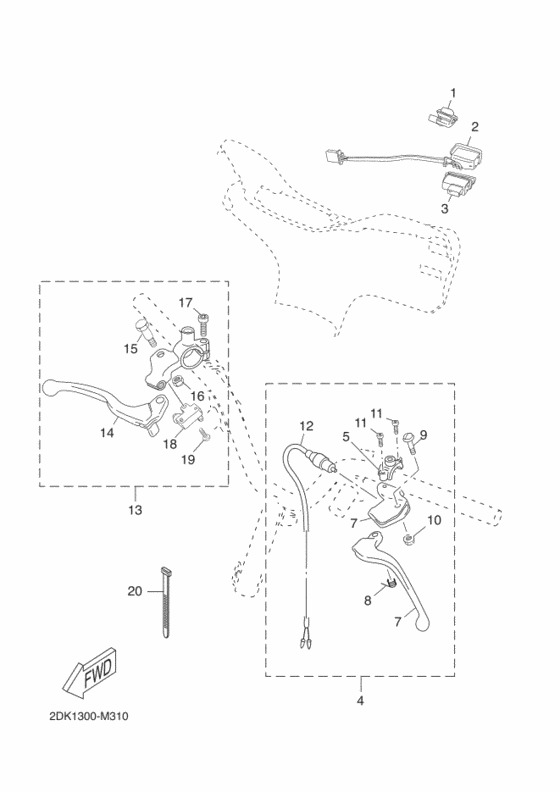 1
2
3
17
15
16
14
18
19
13
12
11
11
9
5
7
10
8
7
20
4
FWD
2DK1300-M310