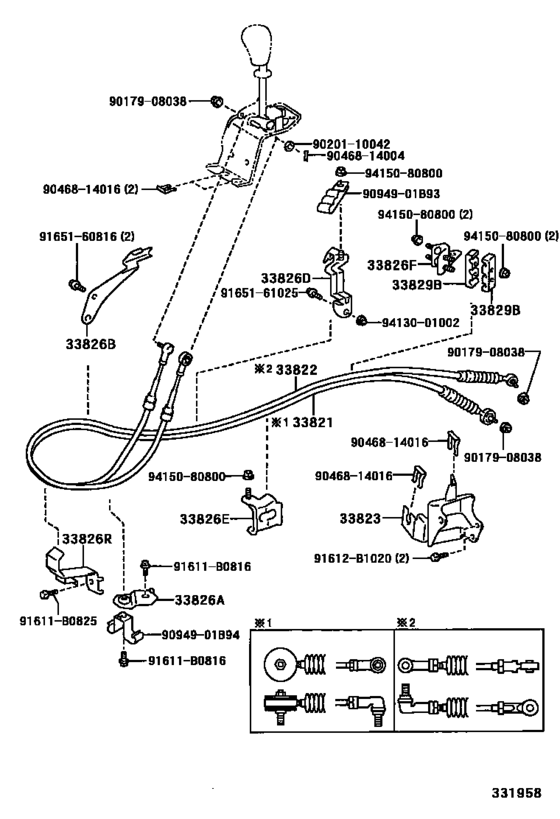 90179-08038
90201-10042
90468-14004
94150-80800
90468-14016 (2)
90949-01B93
94150-80800 (2)
91651-60816 (2)
94150-80800 (2)
33826F
33826D
33829B
91651-61025
33829B
94130-01002
33826B
90179-08038
※2 33822
※1 33821
90468-14016
90179-08038
94150-80800
90468-14016
33826E
33823
33826R
91612-B1020 (2)
91611-B0816
33826A
91611-B0825
90949-01B94
91611-B0816
※1
※2
331958