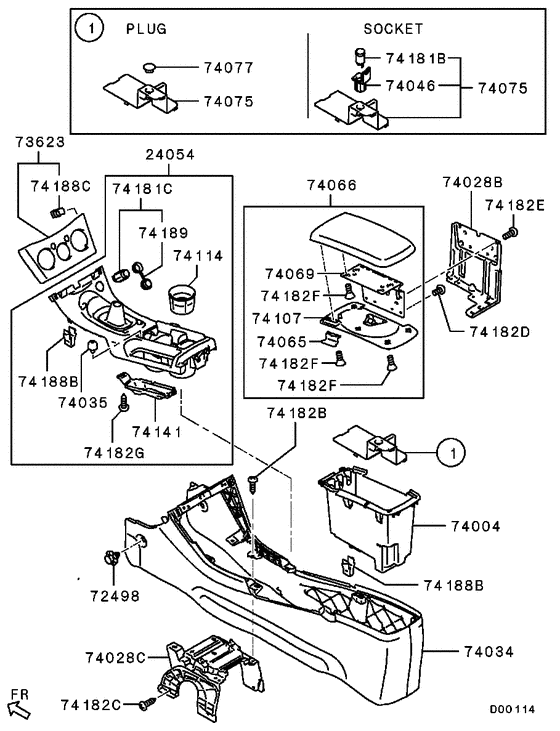 1 PLUG
74077
74075
SOCKET
74181B
74046
74075
73623
74188C
24054
74181C
74189
74114
74188B
74035
74141
74182G
74066
74069
74182F
74107
74065
74182F
74182F
74028B
74182E
74182D
74182B
1
74004
74188B
72498
74034
74028C
74182C
FR
D00114