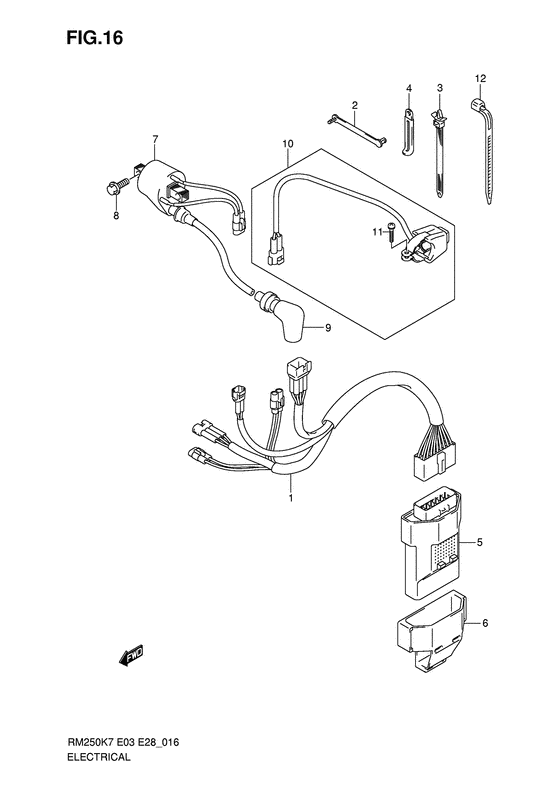 FIG.16

12
4
3
2
7
10
8
11
9
1
5
6
FWD

RM250K7 E03 E28_016
ELECTRICAL