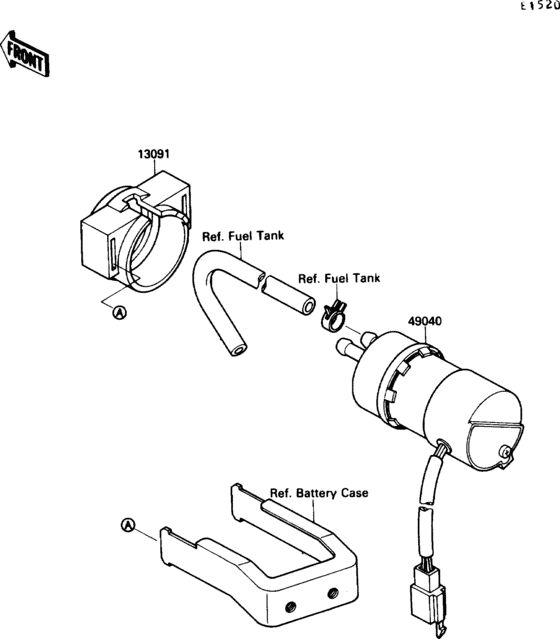 E1520

FRONT

13091

Ref. Fuel Tank

Ref. Fuel Tank

A

49040

Ref. Battery Case

A