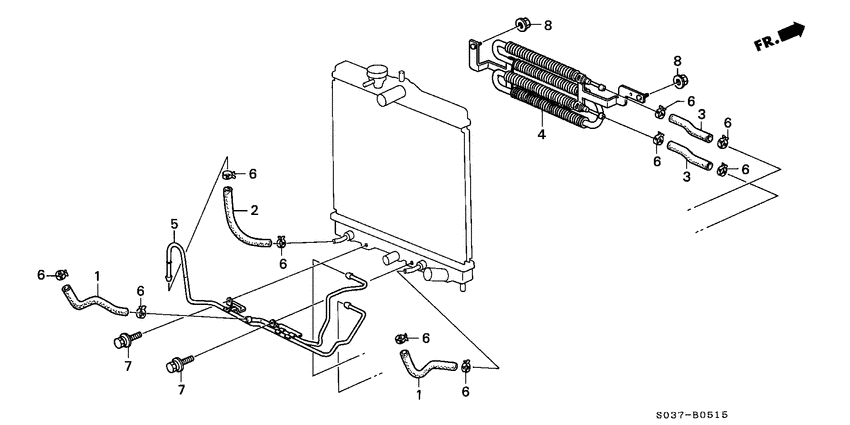 FR.

8

8

6

3

6

4

6

3

6

6

2

5

6

6

1

6

7

7

6

1

6

S037-B0515