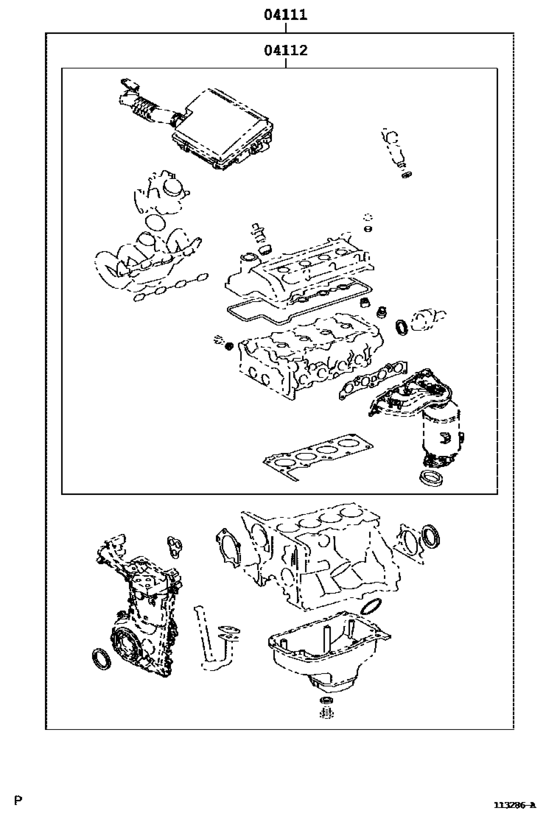 04111

04112

P

113286-A