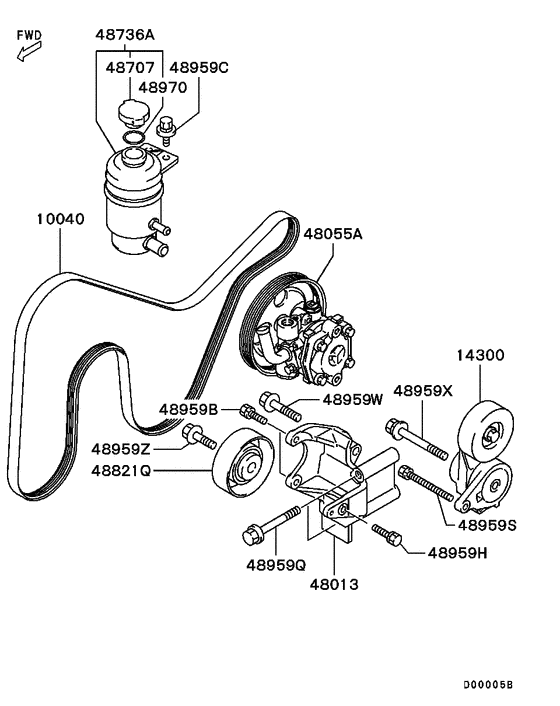 FWD

48736A
48707
48959C
48970

10040
48055A

14300
48959B
48959W
48959X
48959Z
48821Q
48959S
48959H
48959Q
48013

D00005B