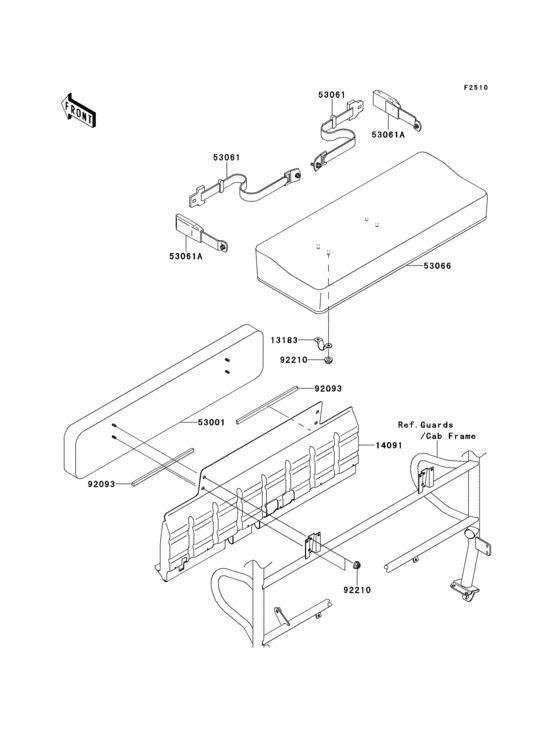 F2510

FRONT

53061

53061A

53061

53061A

53066

13183

92210

92093

53001

14091

Ref.Guards /Cab Frame

92093

92210