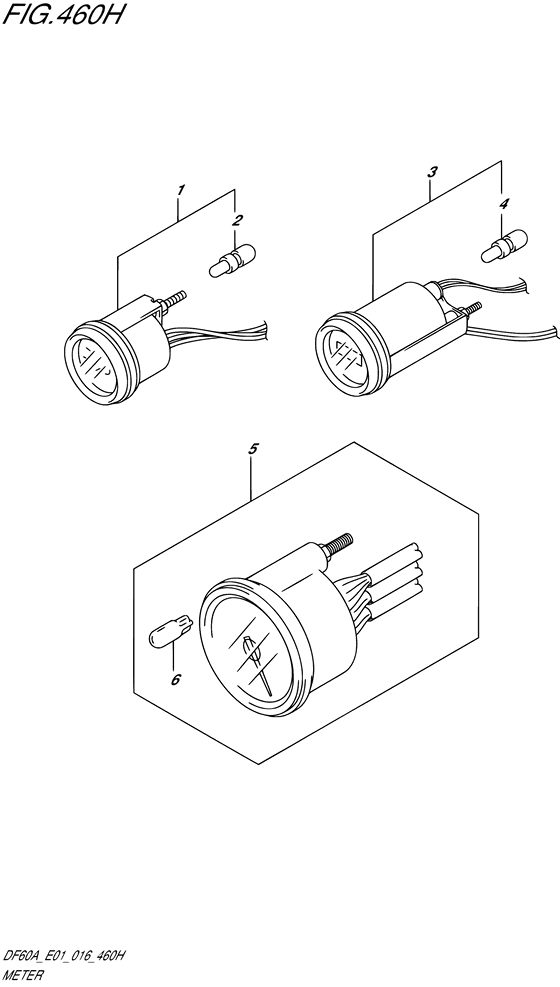 FIG.460H

1
2
3
4
5
6

DF60A_E01_016_460H
METER