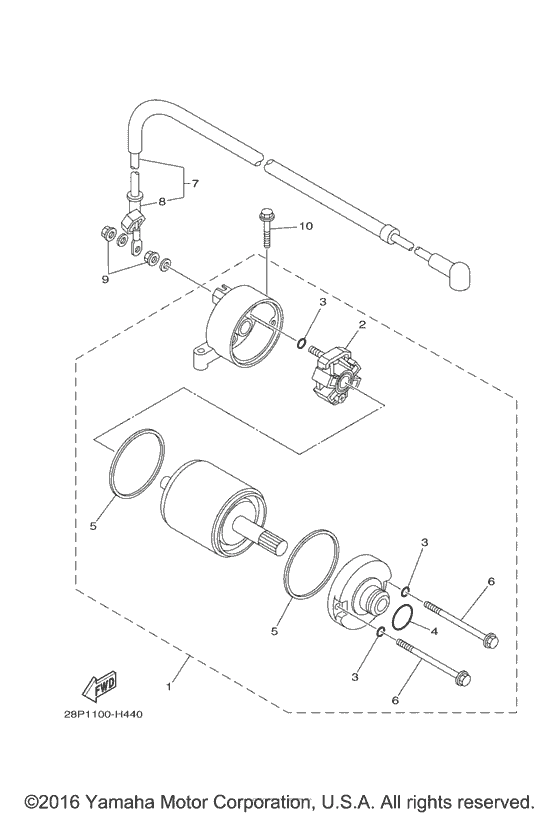 7
8
10
9
3
2
5
3
6
5
4
3
6
1
FWD
28P1100-H440
©2016 Yamaha Motor Corporation, U.S.A. All rights reserved.