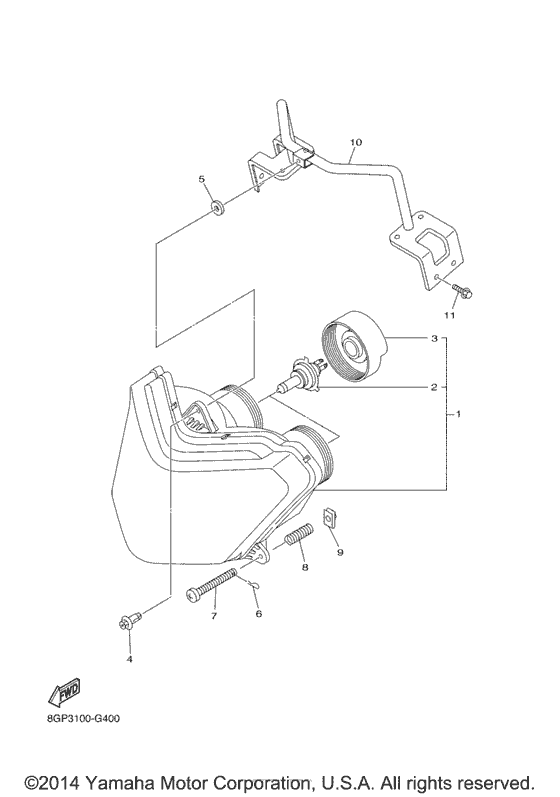 10
5
11
3
2
1
9
8
7
6
4
FWD
8GP3100-G400
©2014 Yamaha Motor Corporation, U.S.A. All rights reserved.