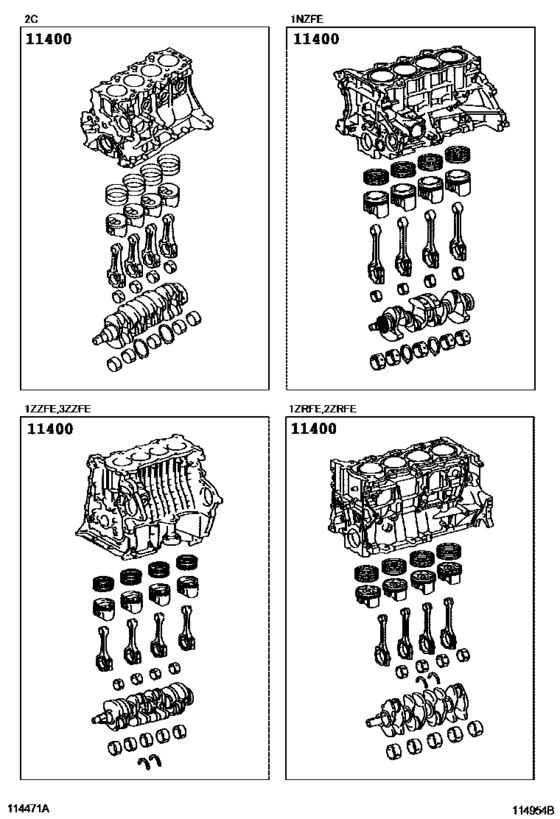 2C

11400

1NZFE

11400

1ZZFE,3ZZFE

11400

1ZRFE,2ZRFE

11400

114471A

114954B