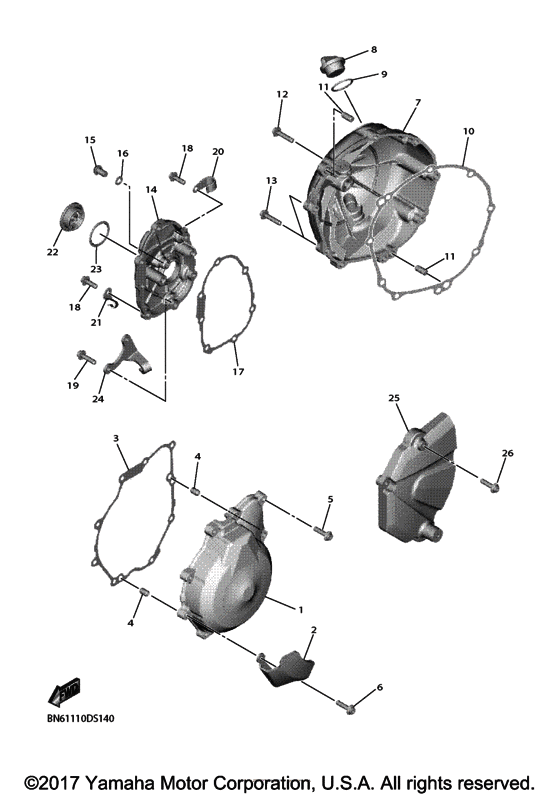 8
9
11
12
7
10
15
16
18
20
14
13
22
23
11
18
21
17
19
24
25
3
4
26
5
1
4
2
6
FWD
BN61110DS140
©2017 Yamaha Motor Corporation, U.S.A. All rights reserved.