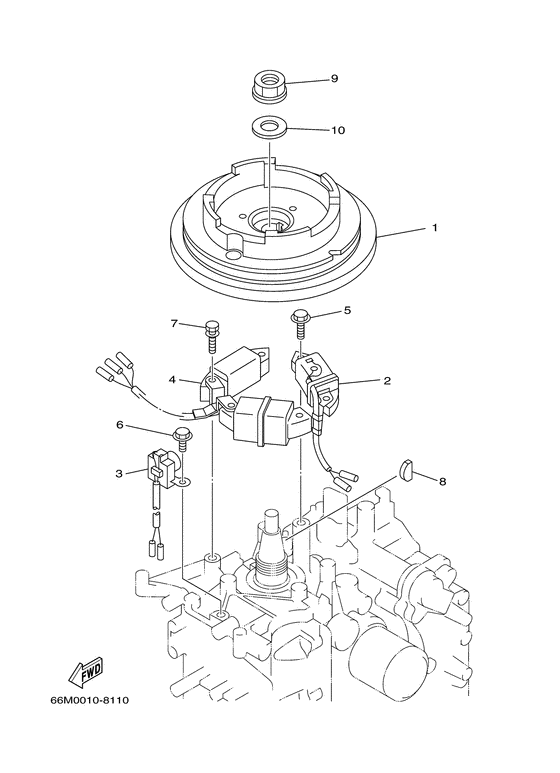 9
10
1
7
5
4
2
6
3
8
FWD
66M0010-8110