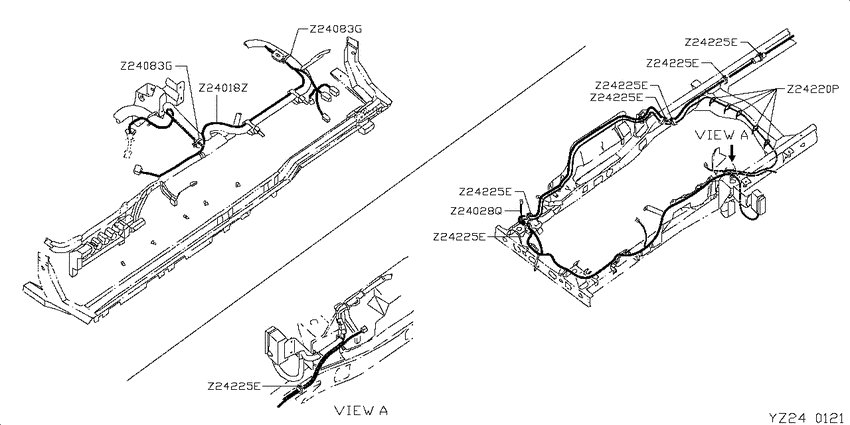 Z24083G
Z24083G
Z24018Z
Z24225E
Z24225E
Z24225E
Z24225E
Z24220P
VIEW A
Z24225E
Z24028Q
Z24225E
Z24225E
VIEW A
YZ24 0121