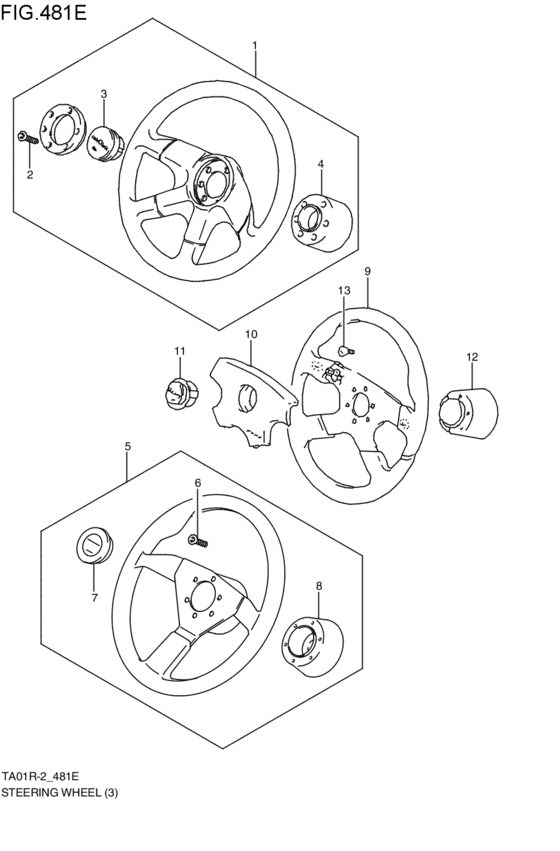 FIG.481E

1
3
2
4
9
13
10
11
12
5
6
7
8

TA01R-2_481E
STEERING WHEEL (3)