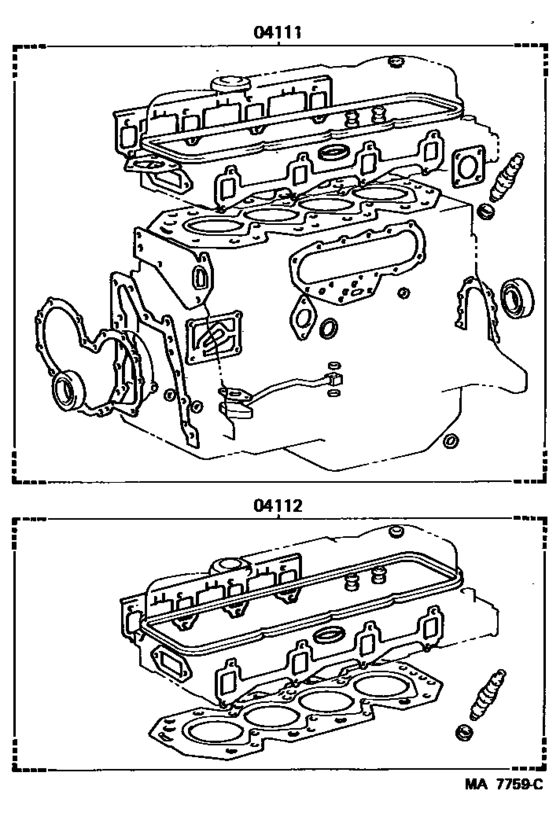 04111

04112

MA 7759-C