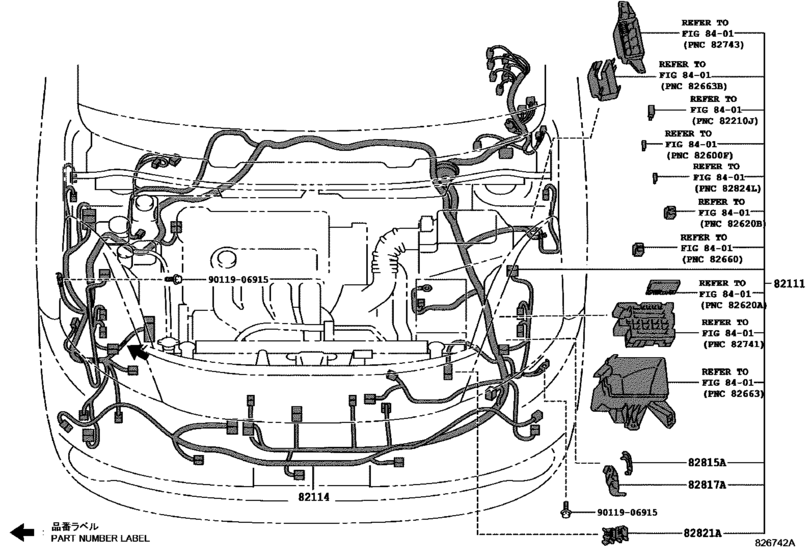 REFER TO
FIG 84-01
(PNC 82743)

REFER TO
FIG 84-01
(PNC 82663B)

REFER TO
FIG 84-01
(PNC 82210J)

REFER TO
FIG 84-01
(PNC 82600F)

REFER TO
FIG 84-01
(PNC 82824L)

REFER TO
FIG 84-01
(PNC 82620B)

REFER TO
FIG 84-01
(PNC 82660)

90119-06915

82111

REFER TO
FIG 84-01
(PNC 82620A)

REFER TO
FIG 84-01
(PNC 82741)

REFER TO
FIG 84-01
(PNC 82663)

82815A

82817A

82114

90119-06915

82821A

品番ラベル
PART NUMBER LABEL

826742A