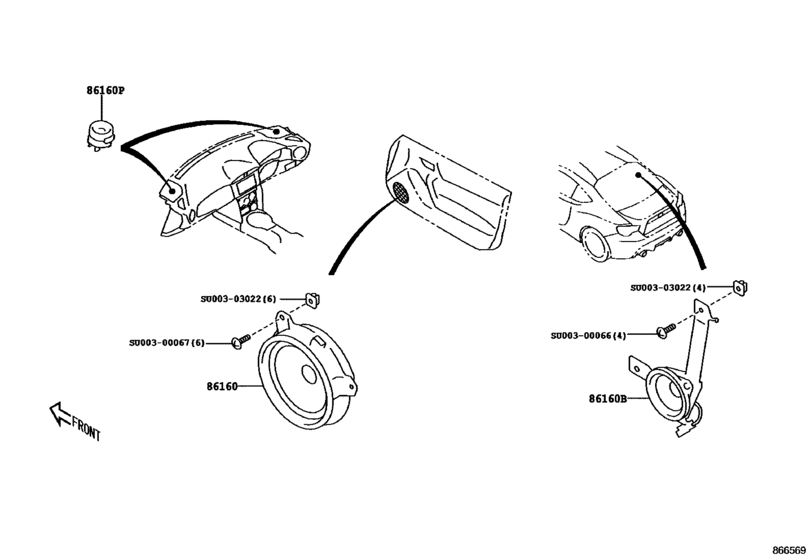 86160P

SU003-03022(6)

SU003-00067(6)

86160

FRONT

SU003-03022(4)

SU003-00066(4)

86160B

866569