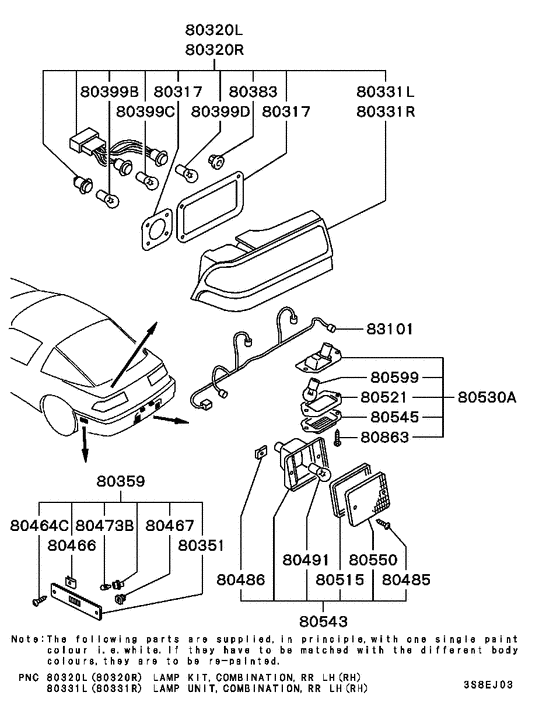 80320L
80320R

80399B 80317 80383 80331L
80399C 80399D 80317 80331R

83101

80599
80521 80530A
80545
80863

80359

80464C 80473B 80467
80466 80351

80491 80550
80486 80515 80485

80543

Note:The following parts are supplied, in principle, with one single paint colour i.e. white. If they have to be matched with the different body colours, they are to be re-painted.

PNC 80320L(80320R) LAMP KIT, COMBINATION, RR LH(RH)
80331L(80331R) LAMP UNIT, COMBINATION, RR LH(RH)

3S8EJ03