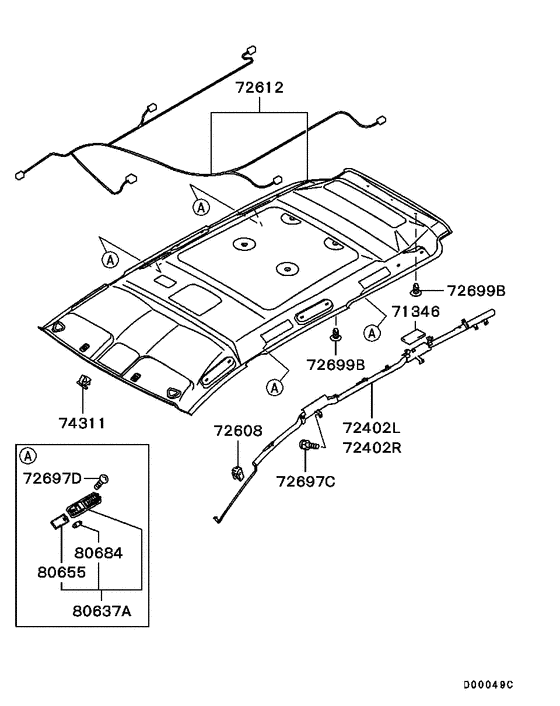 72612

A

A

72699B

71346

A

72699B

A

74311

72608

72402L
72402R

72697C

A

72697D

80684

80655

80637A

D00049C